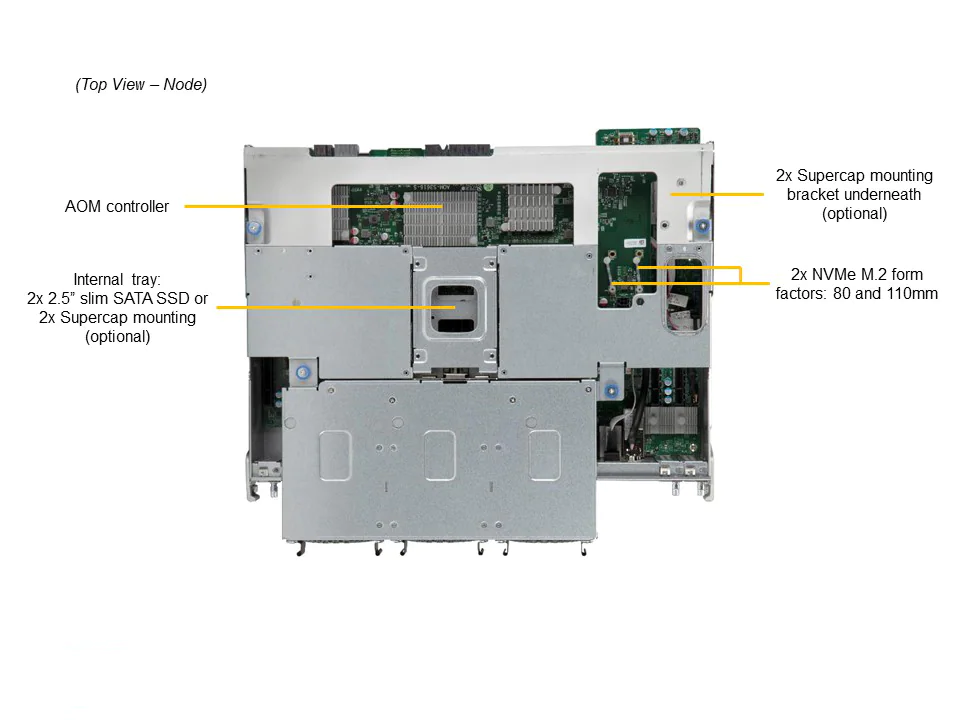 (Top View – Node)

AOM controller

Internal tray:
2x 2.5" slim SATA SSD or
2x Supercap mounting
(optional)

2x Supercap mounting
bracket underneath
(optional)

2x NVMe M.2 form
factors: 80 and 110mm