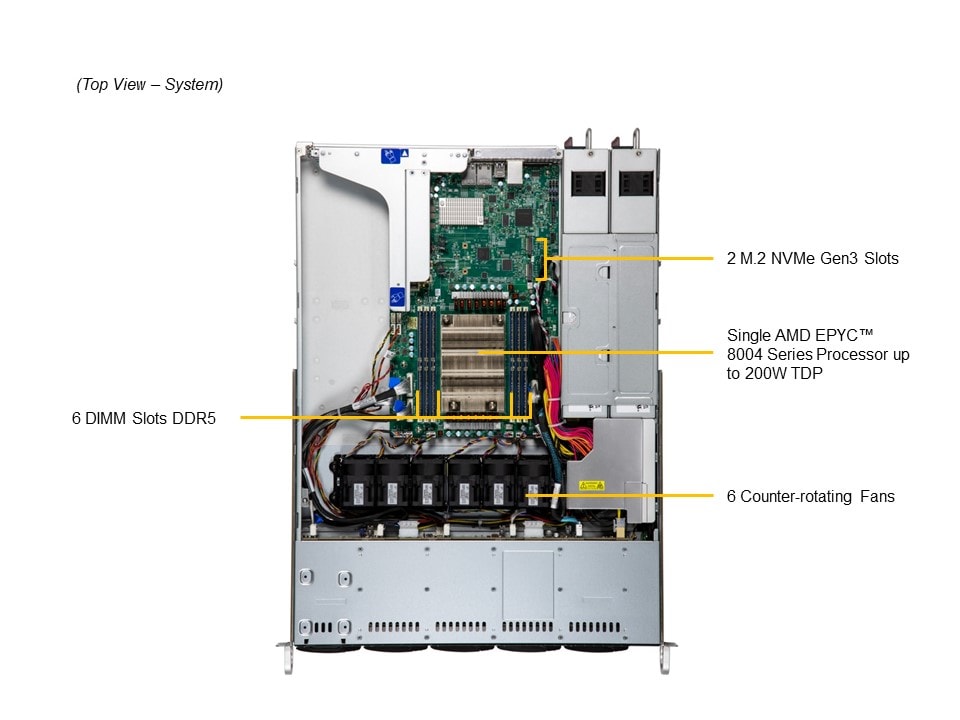 (Top View – System)

2 M.2 NVMe Gen3 Slots

Single AMD EPYC™ 8004 Series Processor up to 200W TDP

6 DIMM Slots DDR5

6 Counter-rotating Fans