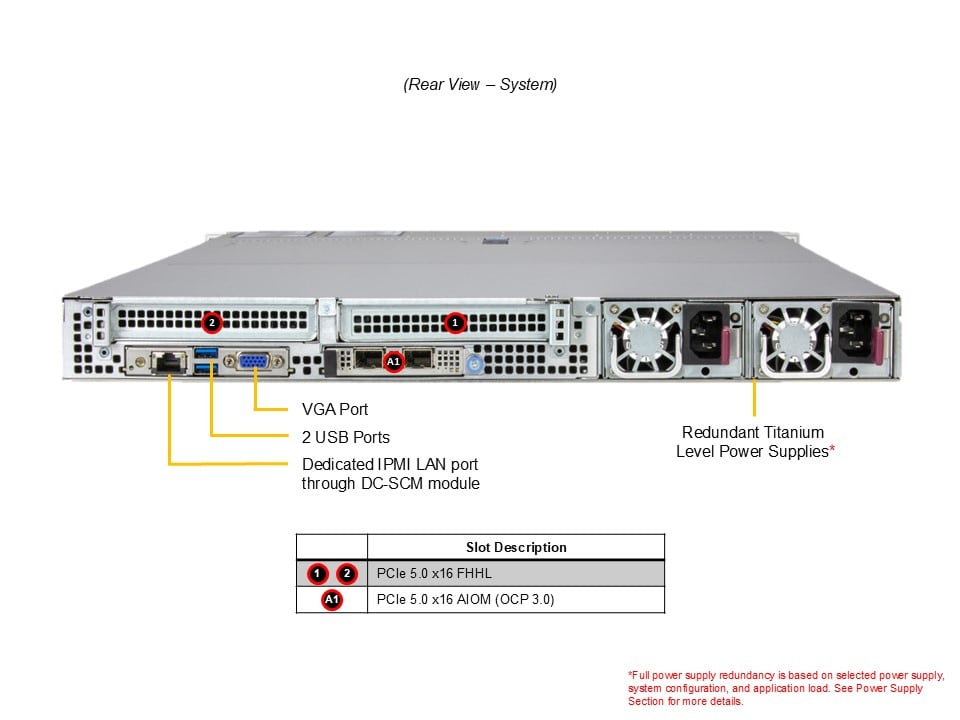 (Rear View – System)

2

1

A1

VGA Port

2 USB Ports

Dedicated IPMI LAN port through DC-SCM module

Redundant Titanium Level Power Supplies*

| | Slot Description |
|---|---|
| 1 2 | PCIe 5.0 x16 FHHL |
| A1 | PCIe 5.0 x16 AIOM (OCP 3.0) |

*Full power supply redundancy is based on selected power supply, system configuration, and application load. See Power Supply Section for more details.