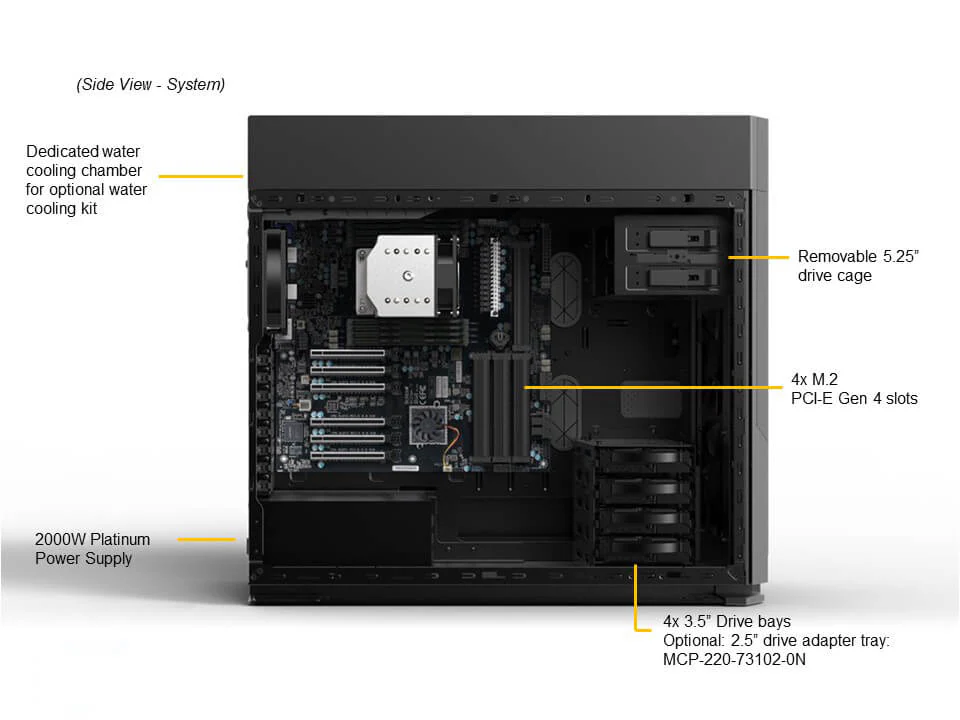 (Side View - System)

Dedicated water cooling chamber for optional water cooling kit

Removable 5.25" drive cage

4x M.2
PCI-E Gen 4 slots

2000W Platinum Power Supply

4x 3.5" Drive bays
Optional: 2.5" drive adapter tray:
MCP-220-73102-0N