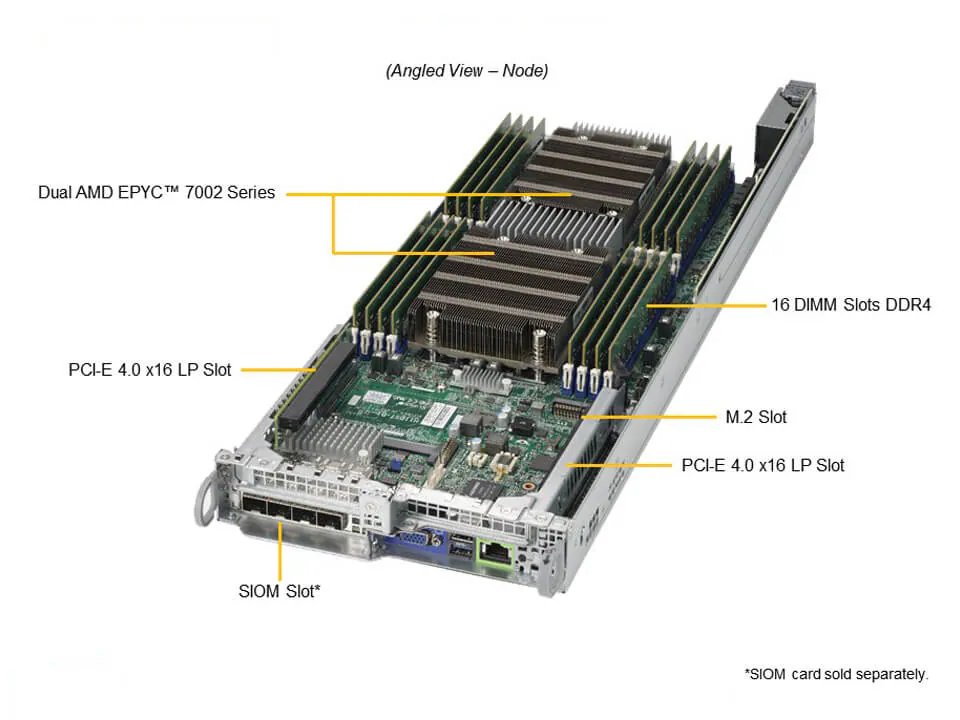 (Angled View – Node)

Dual AMD EPYC™ 7002 Series

16 DIMM Slots DDR4

PCI-E 4.0 x16 LP Slot

M.2 Slot

PCI-E 4.0 x16 LP Slot

SIOM Slot*

*SIOM card sold separately.