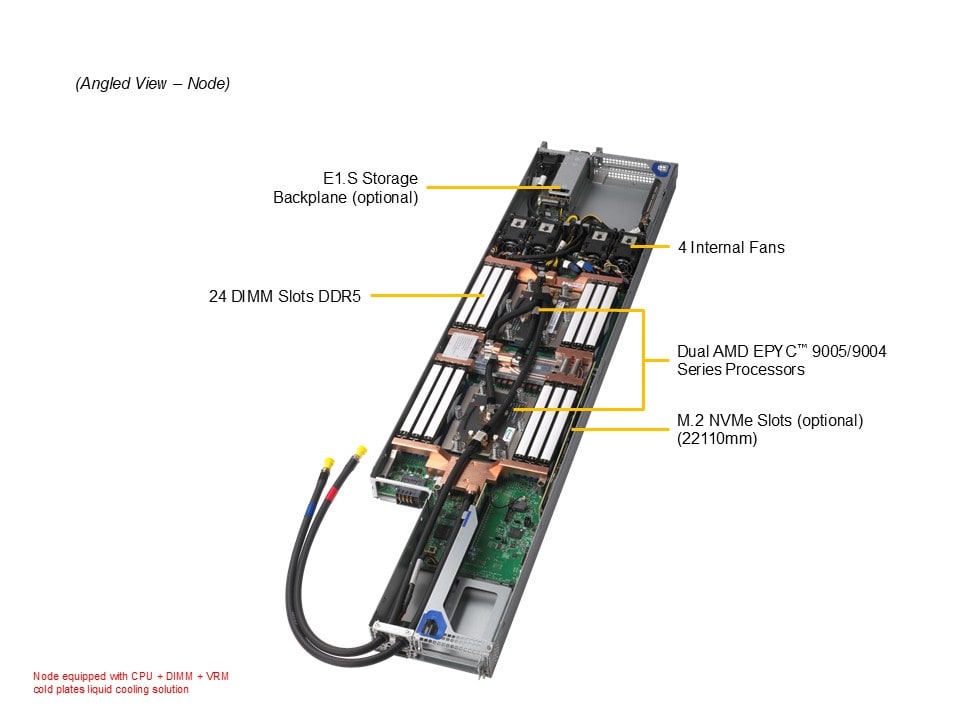 (Angled View – Node)

E1.S Storage Backplane (optional)

4 Internal Fans

24 DIMM Slots DDR5

Dual AMD EPYC™ 9005/9004 Series Processors

M.2 NVMe Slots (optional) (22110mm)

Node equipped with CPU + DIMM + VRM cold plates liquid cooling solution