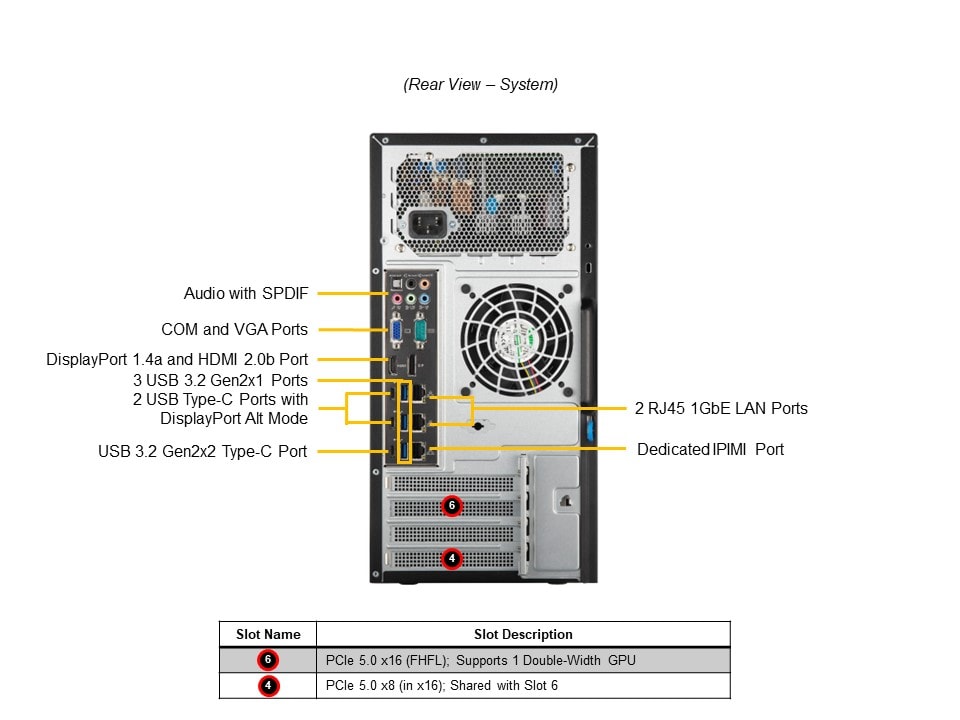 (Rear View – System)

Audio with SPDIF
COM and VGA Ports
DisplayPort 1.4a and HDMI 2.0b Port
3 USB 3.2 Gen2x1 Ports
2 USB Type-C Ports with DisplayPort Alt Mode
USB 3.2 Gen2x2 Type-C Port

2 RJ45 1GbE LAN Ports
Dedicated IPMI Port

6
4

| Slot Name | Slot Description |
|---|---|
| 6 | PCIe 5.0 x16 (FHFL); Supports 1 Double-Width GPU |
| 4 | PCIe 5.0 x8 (in x16); Shared with Slot 6 |