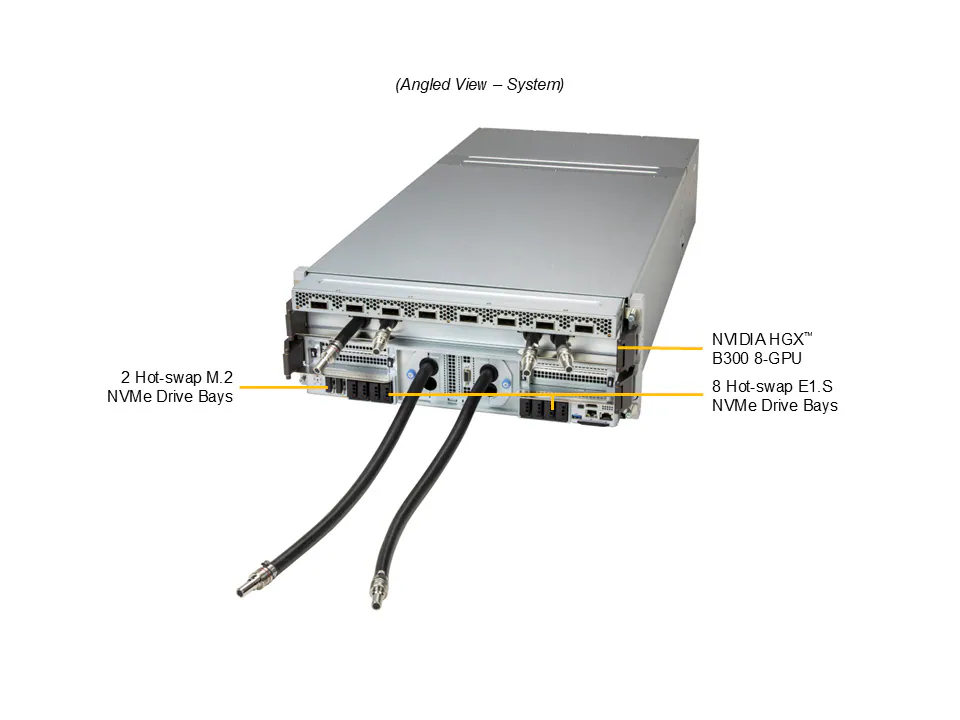 (Angled View – System)

NVIDIA HGX™ B300 8-GPU

2 Hot-swap M.2 NVMe Drive Bays

8 Hot-swap E1.S NVMe Drive Bays