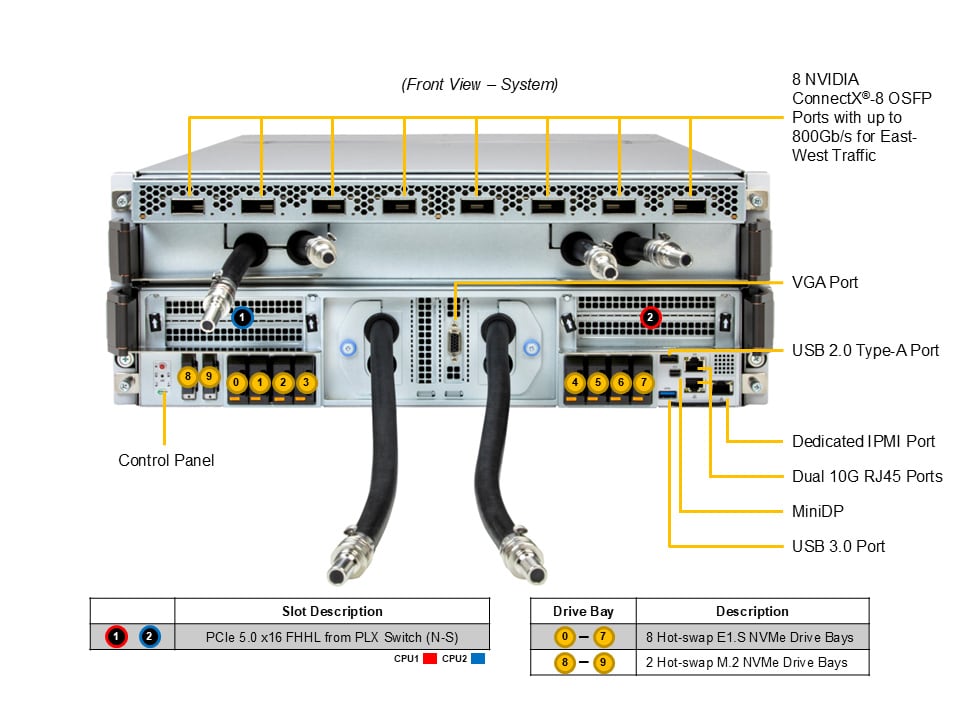 (Front View – System)

8 NVIDIA ConnectX®-8 OSFP Ports with up to 800Gb/s for East-West Traffic

VGA Port

USB 2.0 Type-A Port

Dedicated IPMI Port

Dual 10G RJ45 Ports

MiniDP

USB 3.0 Port

Control Panel

1
2
8 9
0 1 2 3
4 5 6 7

| | Slot Description |
|---|---|
| 1 2 | PCIe 5.0 x16 FHHL from PLX Switch (N-S) |

CPU1 CPU2

| Drive Bay | Description |
|---|---|
| 0 – 7 | 8 Hot-swap E1.S NVMe Drive Bays |
| 8 – 9 | 2 Hot-swap M.2 NVMe Drive Bays |