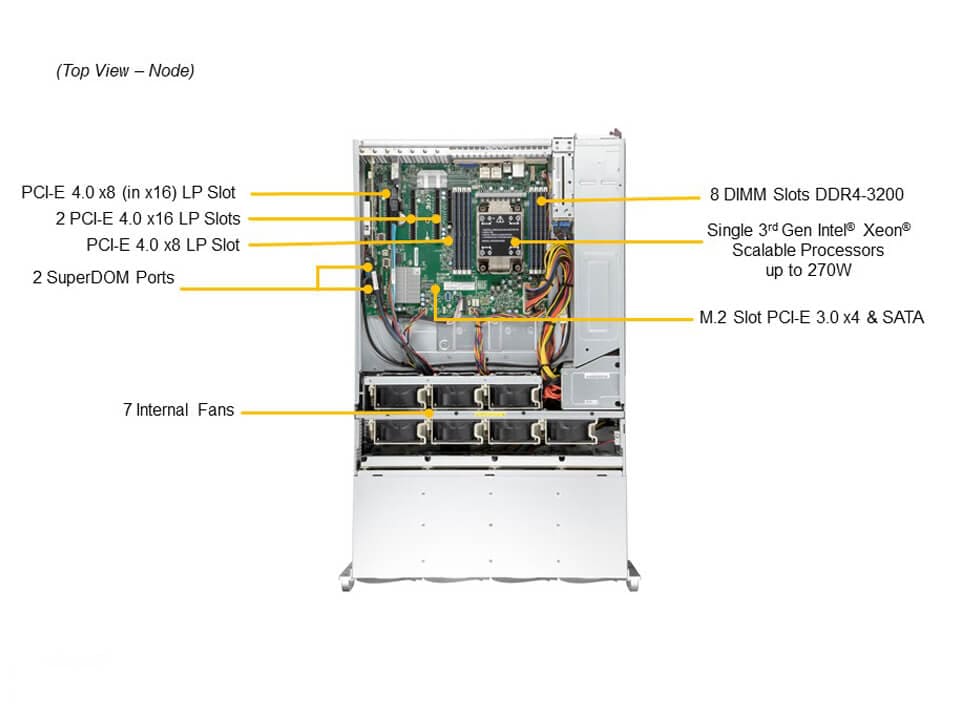 (Top View – Node)

PCI-E 4.0 x8 (in x16) LP Slot

2 PCI-E 4.0 x16 LP Slots

PCI-E 4.0 x8 LP Slot

2 SuperDOM Ports

7 Internal Fans

8 DIMM Slots DDR4-3200

Single 3$^{rd}$ Gen Intel® Xeon® Scalable Processors up to 270W

M.2 Slot PCI-E 3.0 x4 & SATA