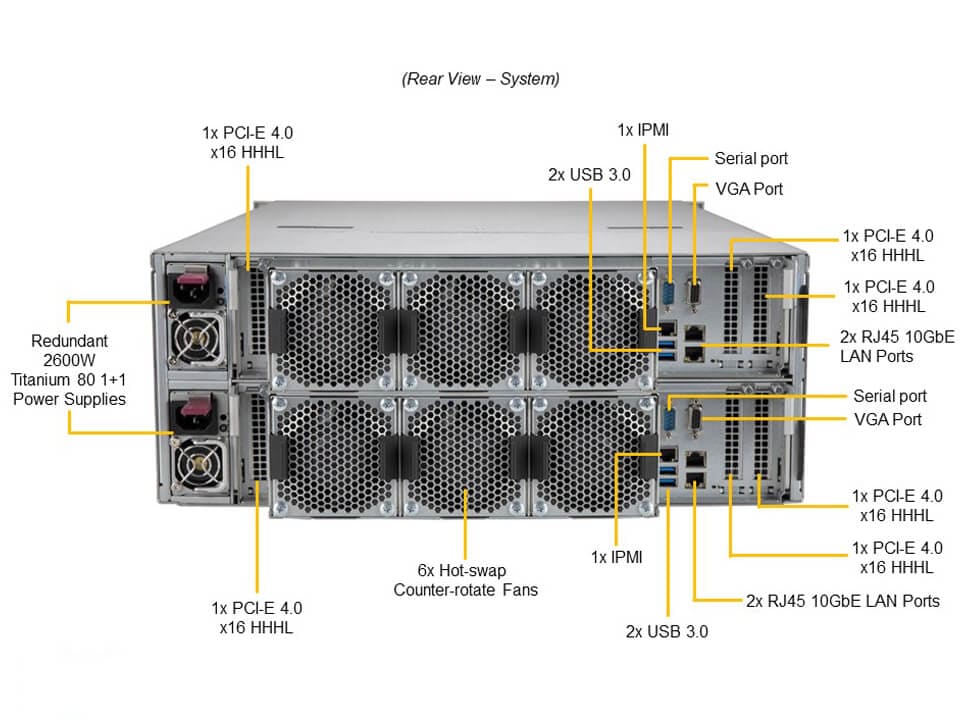 (Rear View – System)

1x PCI-E 4.0
x16 HHHL

1x IPMI

Serial port

2x USB 3.0

VGA Port

1x PCI-E 4.0
x16 HHHL

1x PCI-E 4.0
x16 HHHL

Redundant
2600W
Titanium 80 1+1
Power Supplies

2x RJ45 10GbE
LAN Ports

Serial port

VGA Port

1x PCI-E 4.0
x16 HHHL

1x PCI-E 4.0
x16 HHHL

1x IPMI

6x Hot-swap
Counter-rotate Fans

2x RJ45 10GbE LAN Ports

1x PCI-E 4.0
x16 HHHL

2x USB 3.0