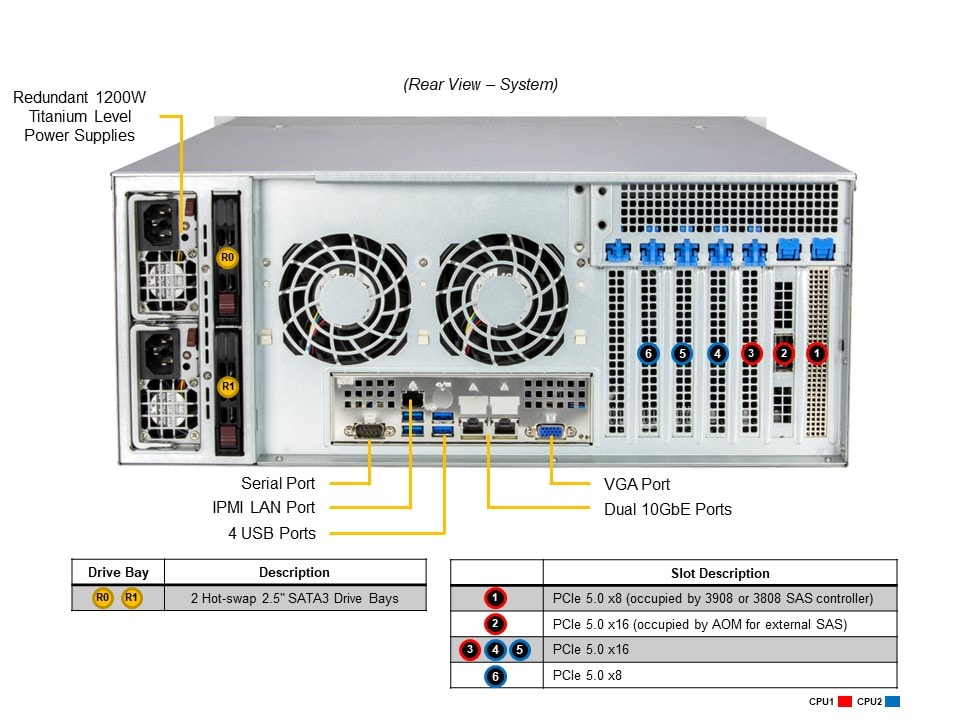 (Rear View – System)

Redundant 1200W Titanium Level Power Supplies

R0

R1

6 5 4 3 2 1

Serial Port
IPMI LAN Port
4 USB Ports

VGA Port
Dual 10GbE Ports

| Drive Bay | Description |
|---|---|
| R0 R1 | 2 Hot-swap 2.5" SATA3 Drive Bays |

| | Slot Description |
|---|---|
| 1 | PCIe 5.0 x8 (occupied by 3908 or 3808 SAS controller) |
| 2 | PCIe 5.0 x16 (occupied by AOM for external SAS) |
| 3 4 5 | PCIe 5.0 x16 |
| 6 | PCIe 5.0 x8 |

CPU1 CPU2