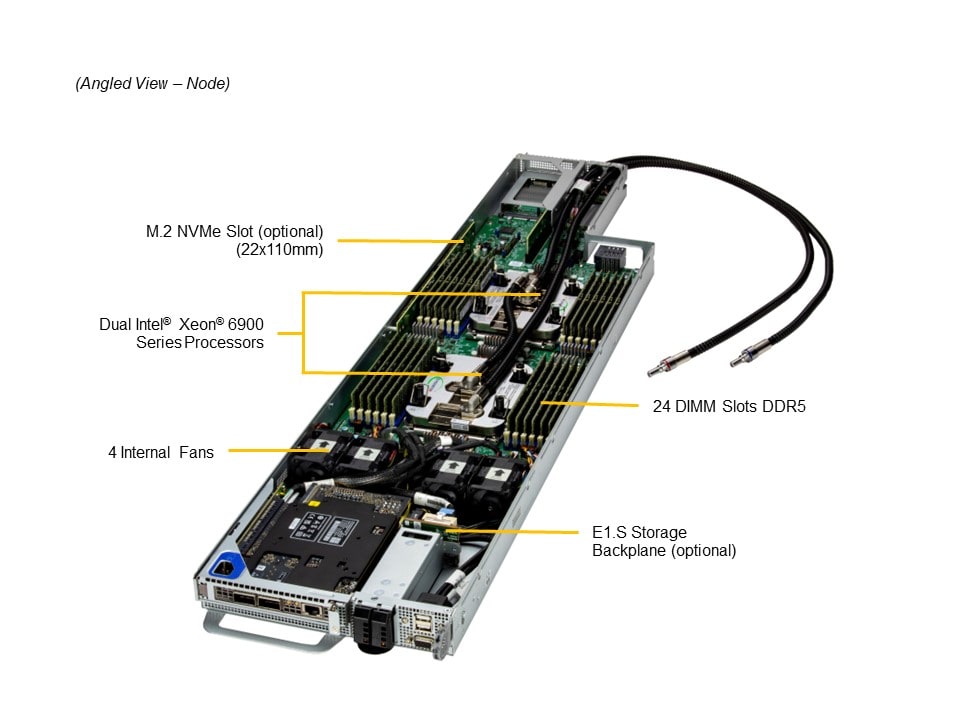 (Angled View – Node)

M.2 NVMe Slot (optional)
(22x110mm)

Dual Intel® Xeon® 6900
Series Processors

24 DIMM Slots DDR5

4 Internal Fans

E1.S Storage
Backplane (optional)