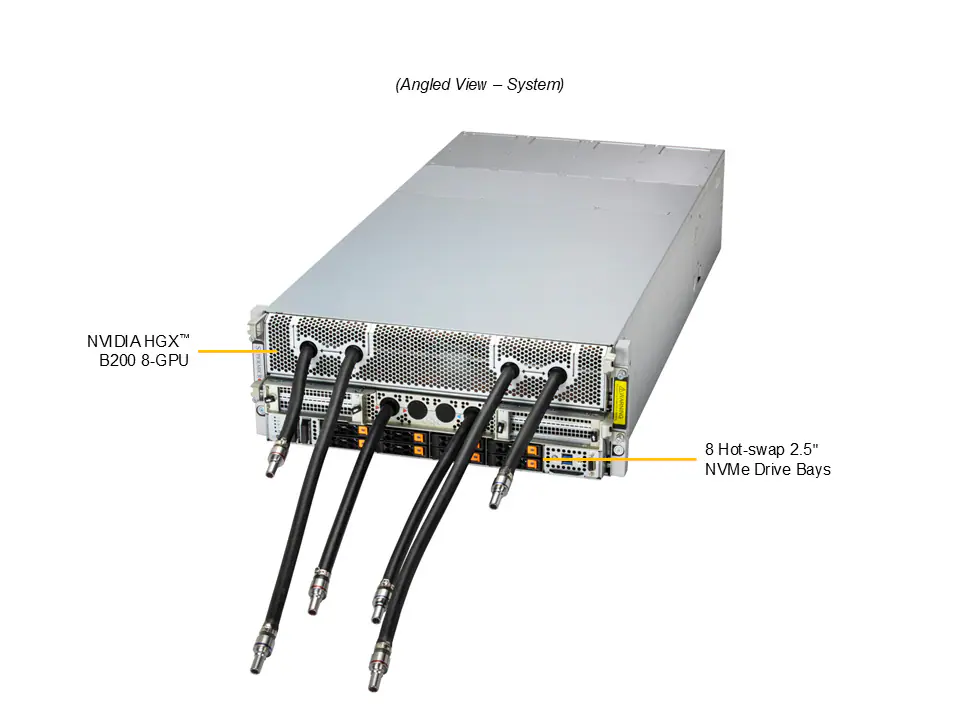 (Angled View – System)

NVIDIA HGX™
B200 8-GPU

8 Hot-swap 2.5"
NVMe Drive Bays