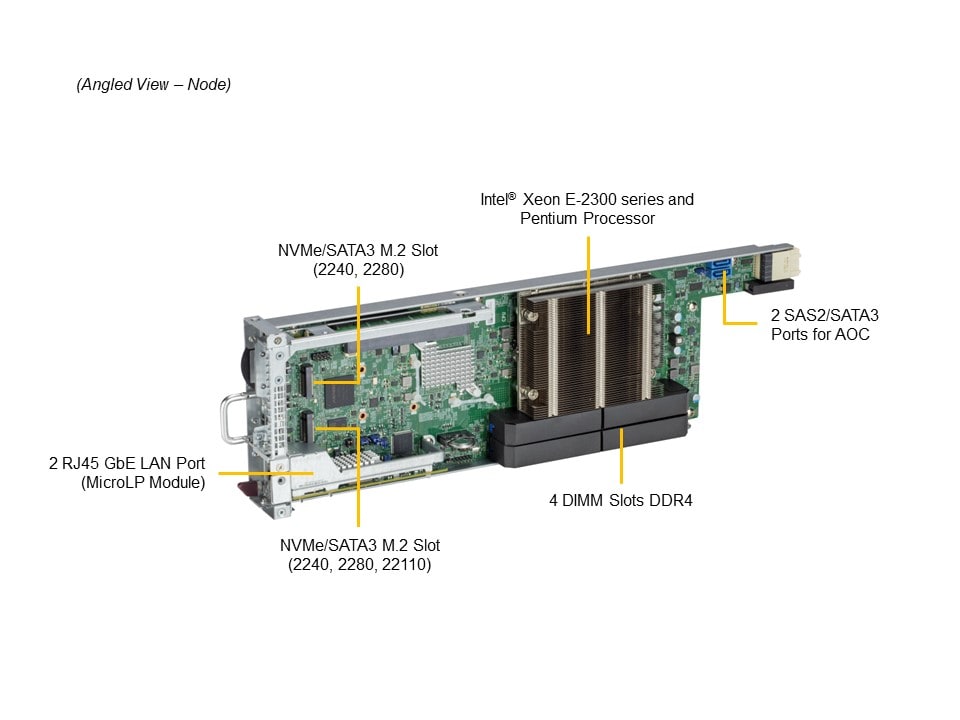 (Angled View – Node)

Intel® Xeon E-2300 series and Pentium Processor

NVMe/SATA3 M.2 Slot (2240, 2280)

2 SAS2/SATA3 Ports for AOC

2 RJ45 GbE LAN Port (MicroLP Module)

4 DIMM Slots DDR4

NVMe/SATA3 M.2 Slot (2240, 2280, 22110)