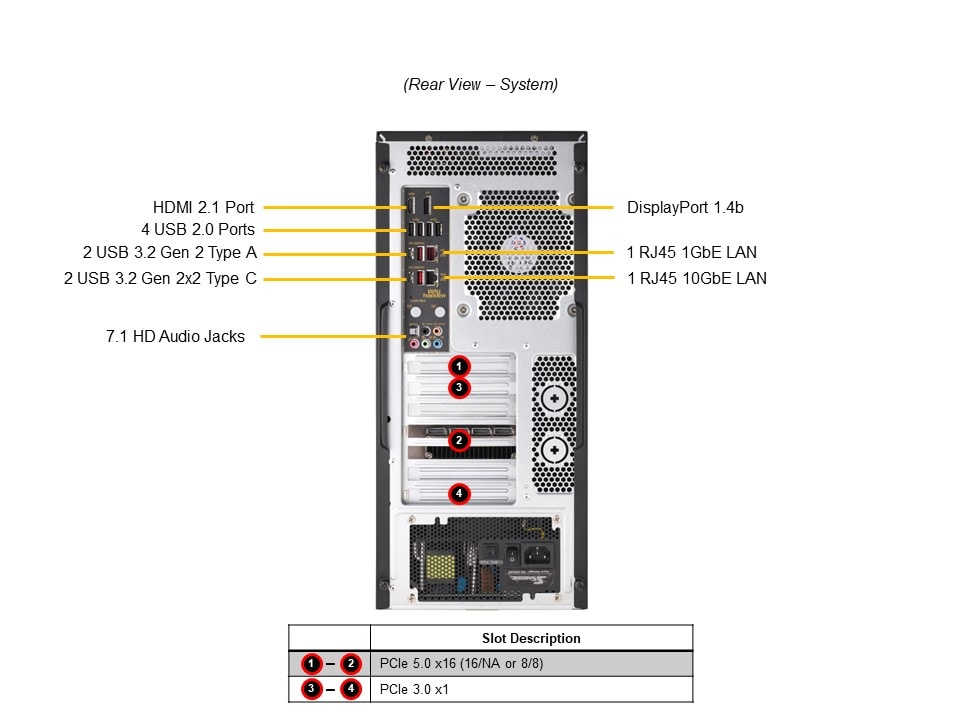 (Rear View – System)

HDMI 2.1 Port
4 USB 2.0 Ports
2 USB 3.2 Gen 2 Type A
2 USB 3.2 Gen 2x2 Type C

7.1 HD Audio Jacks

DisplayPort 1.4b
1 RJ45 1GbE LAN
1 RJ45 10GbE LAN

1
3
2
4

| | Slot Description |
|---|---|
| 1 – 2 | PCIe 5.0 x16 (16/NA or 8/8) |
| 3 – 4 | PCIe 3.0 x1 |