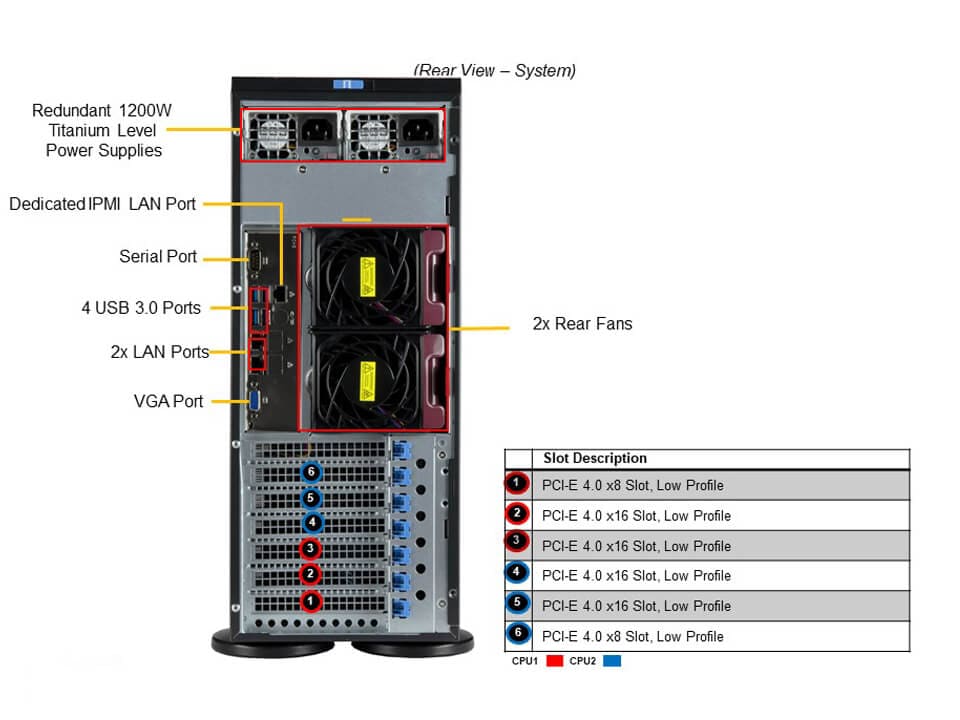 (Rear View – System)

Redundant 1200W Titanium Level Power Supplies

Dedicated IPMI LAN Port

Serial Port

4 USB 3.0 Ports

2x LAN Ports

VGA Port

2x Rear Fans

6
5
4
3
2
1

| | Slot Description |
|---|---|
| 1 | PCI-E 4.0 x8 Slot, Low Profile |
| 2 | PCI-E 4.0 x16 Slot, Low Profile |
| 3 | PCI-E 4.0 x16 Slot, Low Profile |
| 4 | PCI-E 4.0 x16 Slot, Low Profile |
| 5 | PCI-E 4.0 x16 Slot, Low Profile |
| 6 | PCI-E 4.0 x8 Slot, Low Profile |

CPU1 CPU2