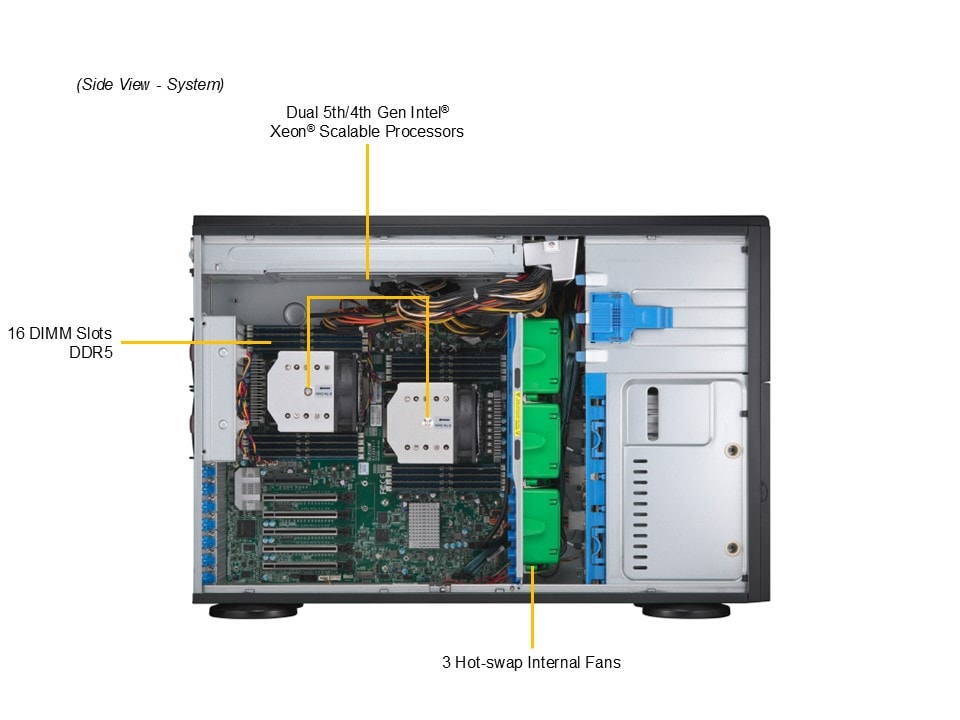 (Side View - System)

Dual 5th/4th Gen Intel® Xeon® Scalable Processors

16 DIMM Slots DDR5

3 Hot-swap Internal Fans