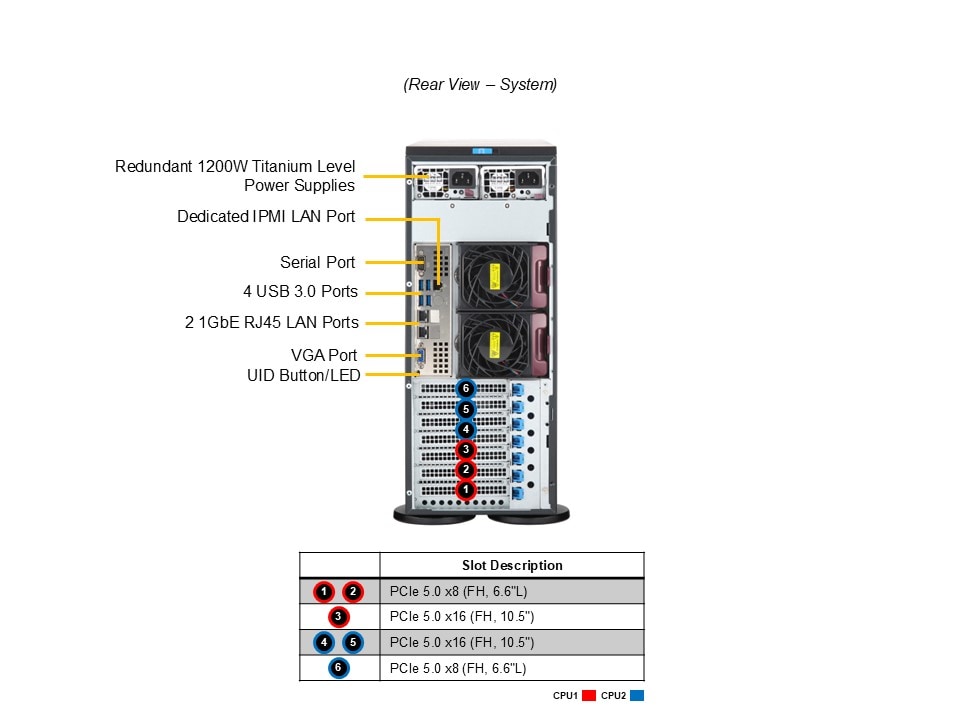 (Rear View – System)

Redundant 1200W Titanium Level Power Supplies
Dedicated IPMI LAN Port
Serial Port
4 USB 3.0 Ports
2 1GbE RJ45 LAN Ports
VGA Port
UID Button/LED

6
5
4
3
2
1

| | Slot Description |
|---|---|
| 1 2 | PCIe 5.0 x8 (FH, 6.6"L) |
| 3 | PCIe 5.0 x16 (FH, 10.5") |
| 4 5 | PCIe 5.0 x16 (FH, 10.5") |
| 6 | PCIe 5.0 x8 (FH, 6.6"L) |

CPU1 CPU2