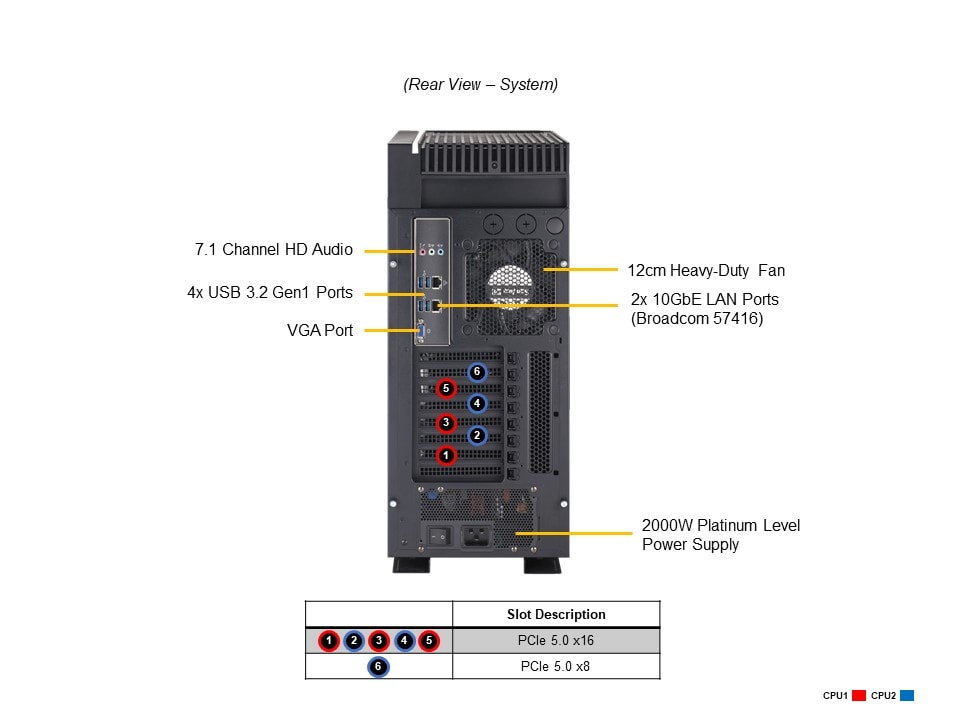 (Rear View – System)

7.1 Channel HD Audio

4x USB 3.2 Gen1 Ports

VGA Port

12cm Heavy-Duty Fan

2x 10GbE LAN Ports (Broadcom 57416)

6
5
4
3
2
1

2000W Platinum Level Power Supply

|  | Slot Description |
|---|---|
| 1 2 3 4 5 | PCIe 5.0 x16 |
| 6 | PCIe 5.0 x8 |

CPU1 CPU2