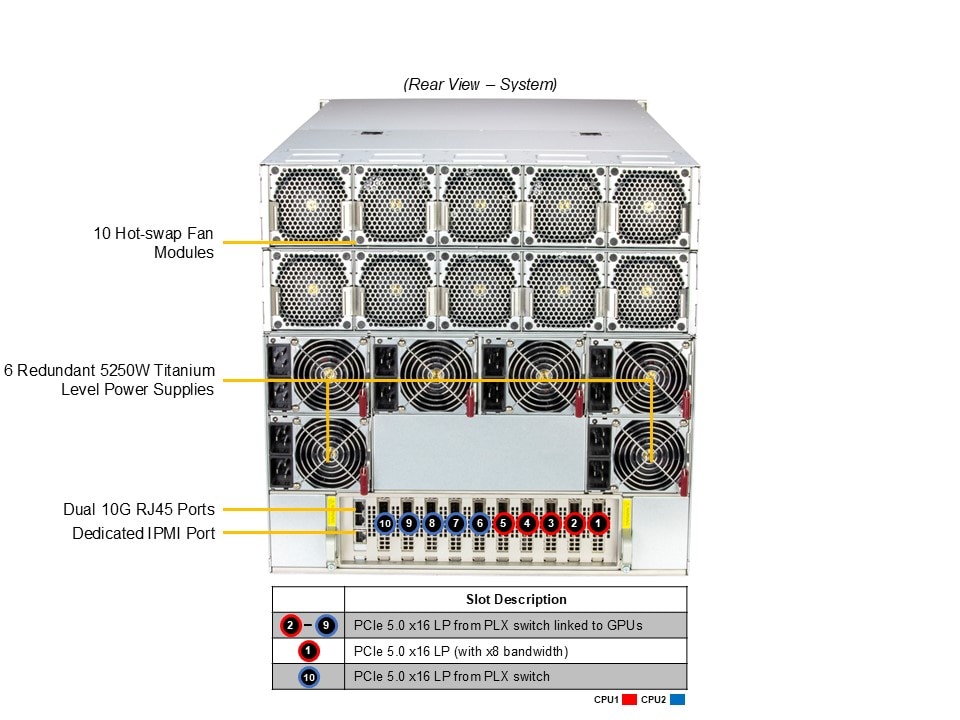 (Rear View – System)

10 Hot-swap Fan Modules

6 Redundant 5250W Titanium Level Power Supplies

Dual 10G RJ45 Ports

Dedicated IPMI Port

10 9 8 7 6 5 4 3 2 1

|  | Slot Description |
|---|---|
| 2 – 9 | PCIe 5.0 x16 LP from PLX switch linked to GPUs |
| 1 | PCIe 5.0 x16 LP (with x8 bandwidth) |
| 10 | PCIe 5.0 x16 LP from PLX switch |

CPU1 CPU2