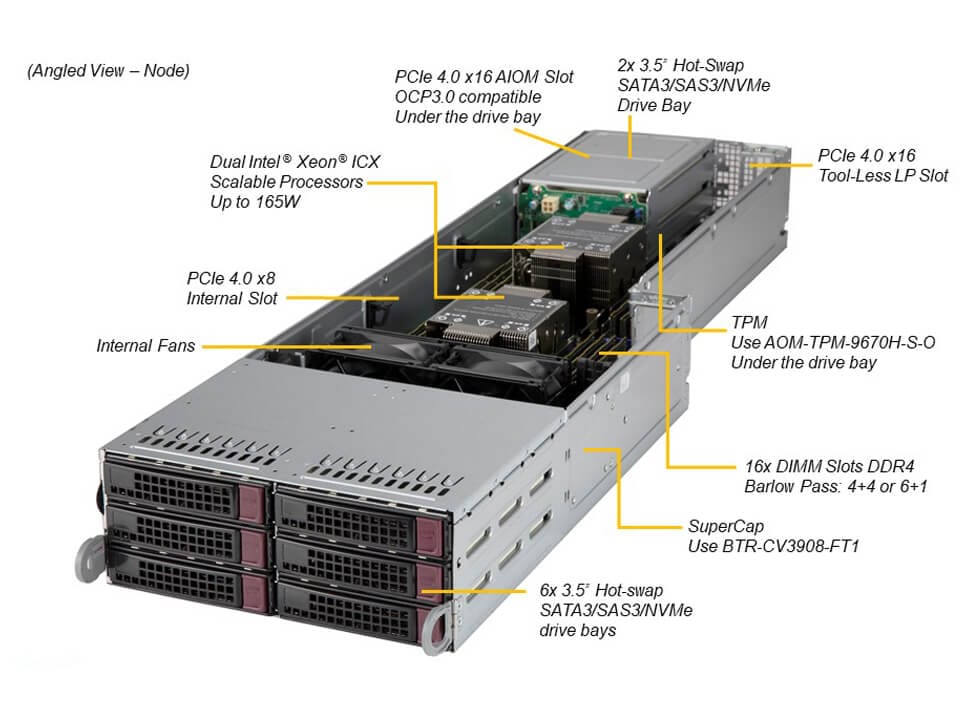 (Angled View – Node)

PCIe 4.0 x16 AIOM Slot
OCP3.0 compatible
Under the drive bay

2x 3.5" Hot-Swap
SATA3/SAS3/NVMe
Drive Bay

PCIe 4.0 x16
Tool-Less LP Slot

Dual Intel® Xeon® ICX
Scalable Processors
Up to 165W

PCIe 4.0 x8
Internal Slot

Internal Fans

TPM
Use AOM-TPM-9670H-S-O
Under the drive bay

16x DIMM Slots DDR4
Barlow Pass: 4+4 or 6+1

SuperCap
Use BTR-CV3908-FT1

6x 3.5" Hot-swap
SATA3/SAS3/NVMe
drive bays